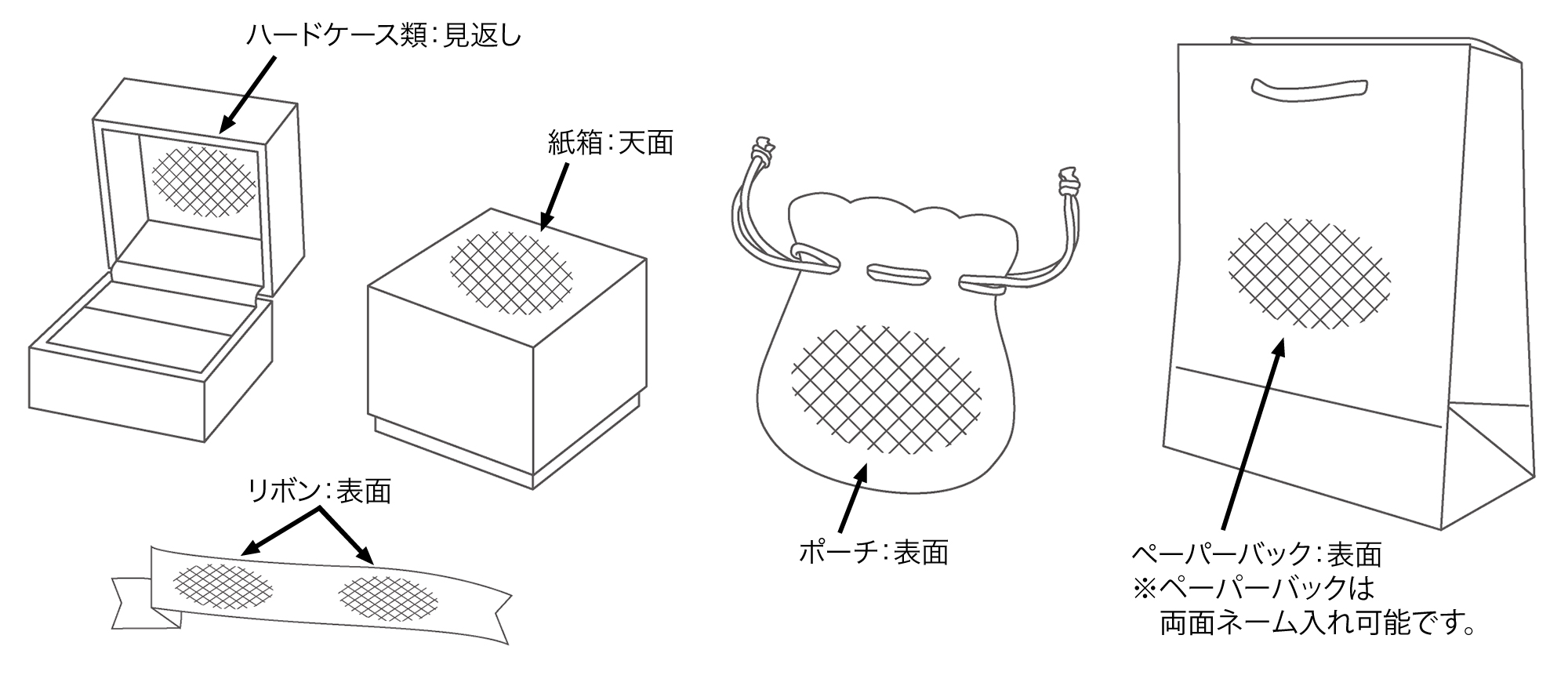 ハードケース類：見返し

紙箱：天面

リボン：表面

ポーチ：表面

ペーパーバック：表面
※ペーパーバックは
両面ネーム入れ可能です。